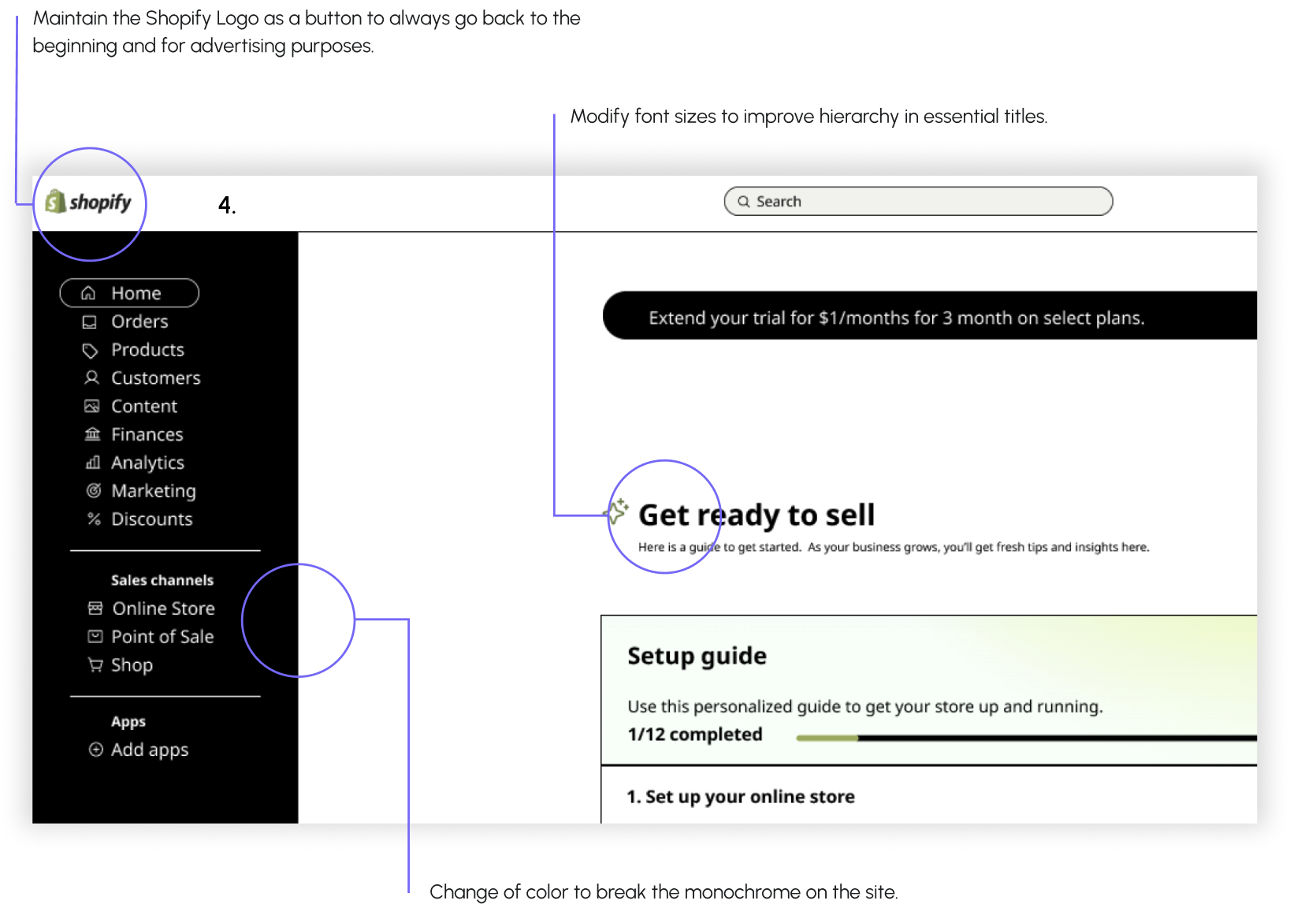 Maintain the Shopify Logo as a button to always go back to the beginning and for advertising purposes.

Modify font sizes to improve hierarchy in essential titles.

shopify

4.

Search

Home
Orders
Products
Customers
Content
Finances
Analytics
Marketing
Discounts

Sales channels
Online Store
Point of Sale
Shop

Apps
Add apps

Extend your trial for $1/months for 3 month on select plans.

Get ready to sell

Here is a guide to get started. As your business grows, you'll get fresh tips and insights here.

Setup guide

Use this personalized guide to get your store up and running.

1/12 completed

1. Set up your online store

Change of color to break the monochrome on the site.